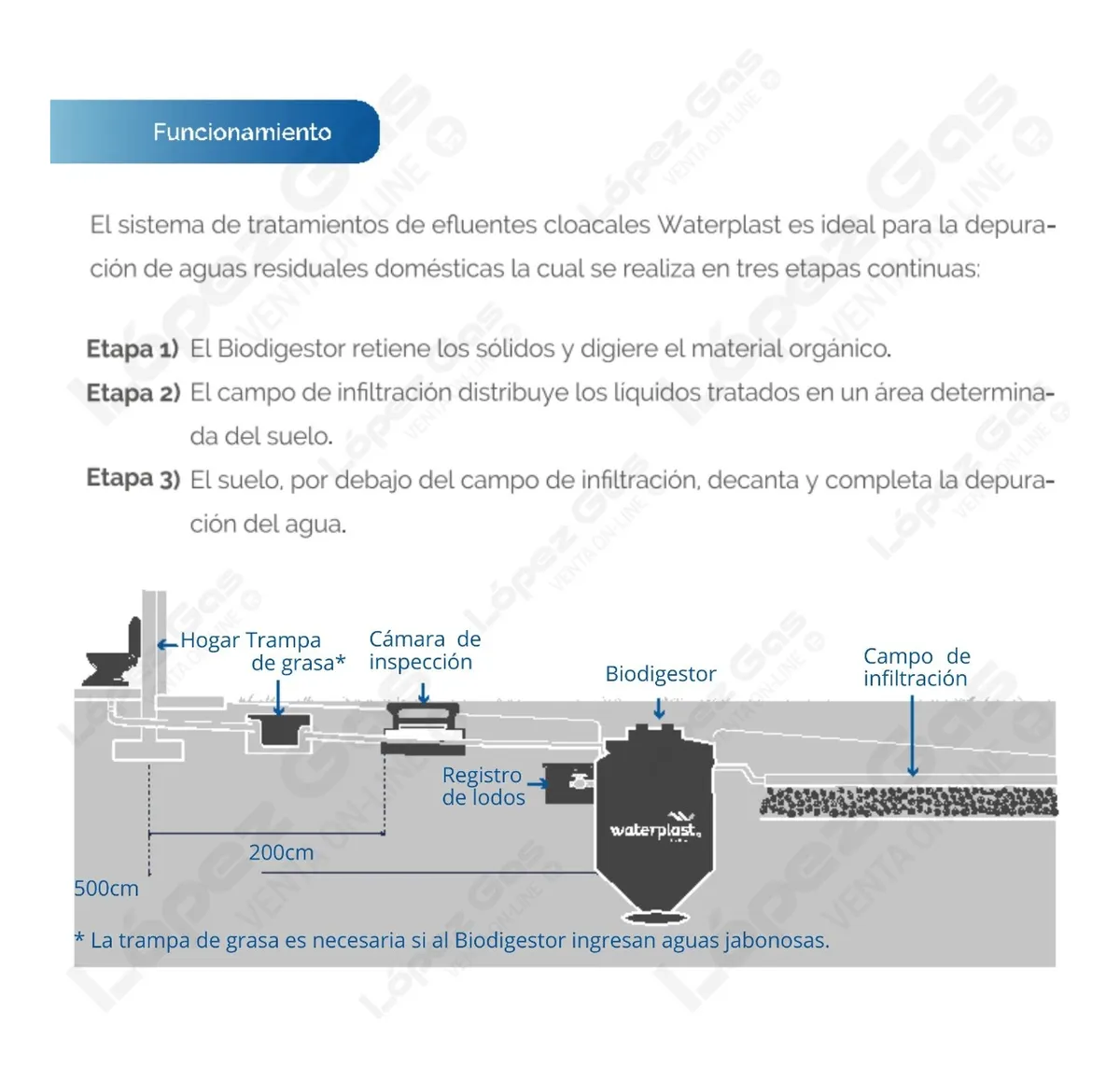 Funcionamiento

El sistema de tratamientos de efluentes cloacales Waterplast es ideal para la depuración de aguas residuales domésticas la cual se realiza en tres etapas continuas:

Etapa 1) El Biodigestor retiene los sólidos y digiere el material orgánico.
Etapa 2) El campo de infiltración distribuye los líquidos tratados en un área determinada del suelo.
Etapa 3) El suelo, por debajo del campo de infiltración, decanta y completa la depuración del agua.

Hogar
Trampa de grasa*
Cámara de inspección
Biodigestor
Campo de infiltración
Registro de lodos
waterplast
200cm
500cm
* La trampa de grasa es necesaria si al Biodigestor ingresan aguas jabonosas.

López Gas VENTA ON-LINE